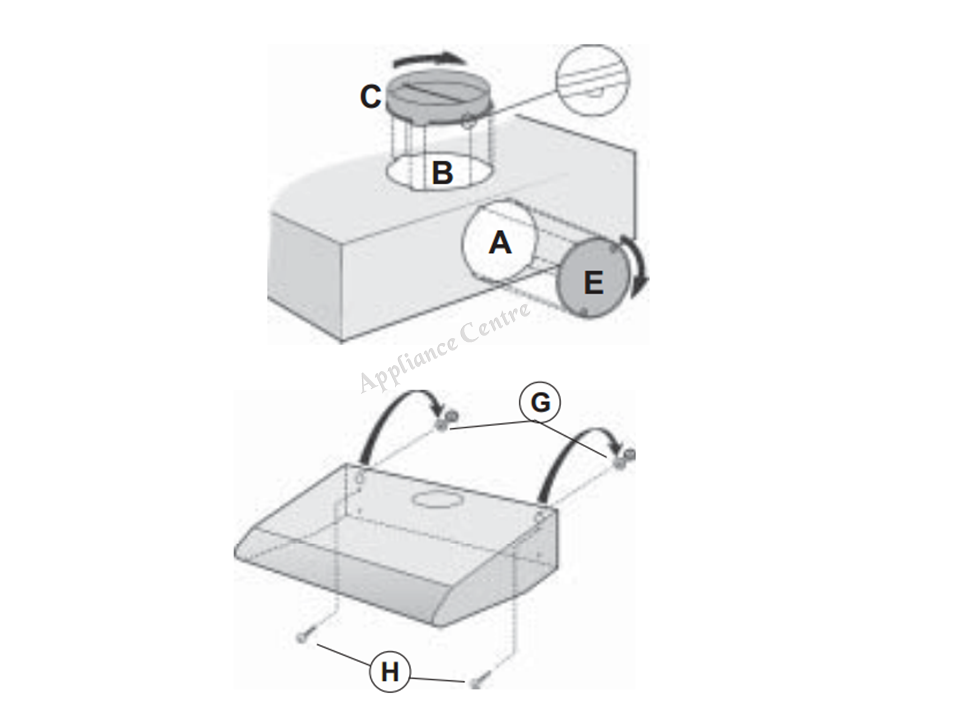 C
B
A
E
Appliance Centre
G
H